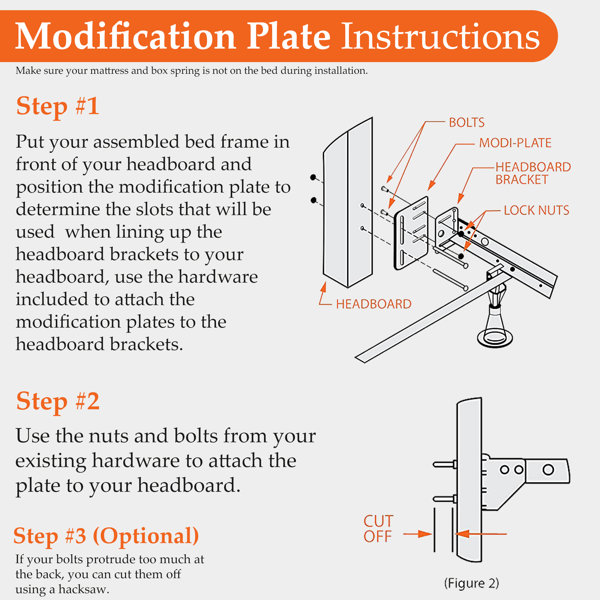 Modification Plate Instructions

Make sure your mattress and box spring is not on the bed during installation.

Step #1

Put your assembled bed frame in front of your headboard and position the modification plate to determine the slots that will be used  when lining up the headboard brackets to your headboard, use the hardware included to attach the modification plates to the headboard brackets.

BOLTS
MODI-PLATE
HEADBOARD BRACKET
LOCK NUTS
HEADBOARD

Step #2

Use the nuts and bolts from your existing hardware to attach the plate to your headboard.

Step #3 (Optional)

If your bolts protrude too much at the back, you can cut them off using a hacksaw.

CUT OFF

(Figure 2)